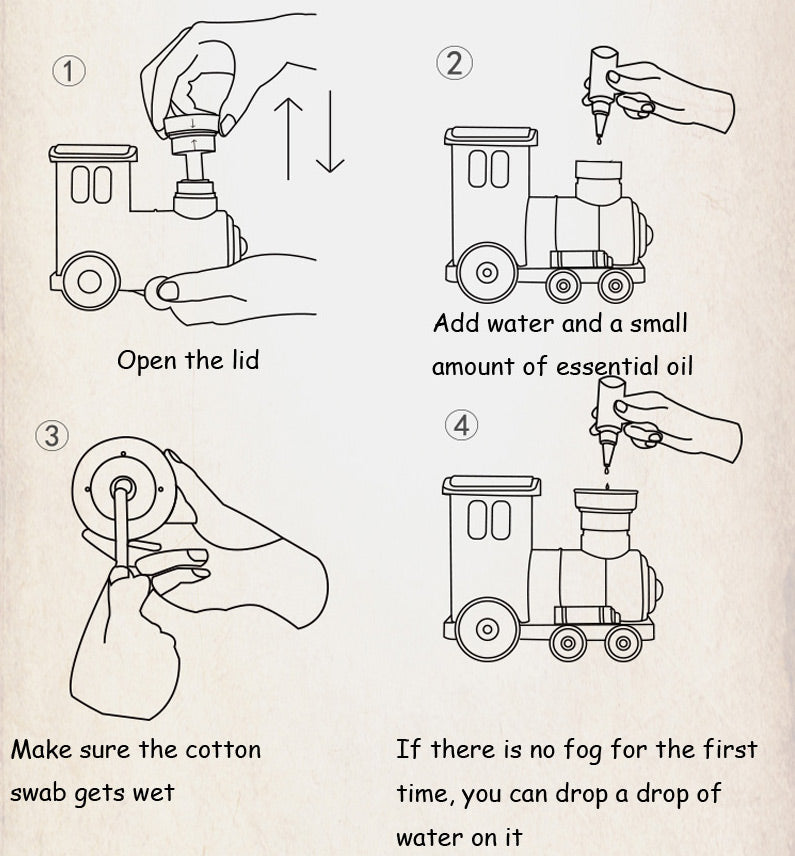 1

Open the lid

2

Add water and a small amount of essential oil

3

Make sure the cotton swab gets wet

4

If there is no fog for the first time, you can drop a drop of water on it